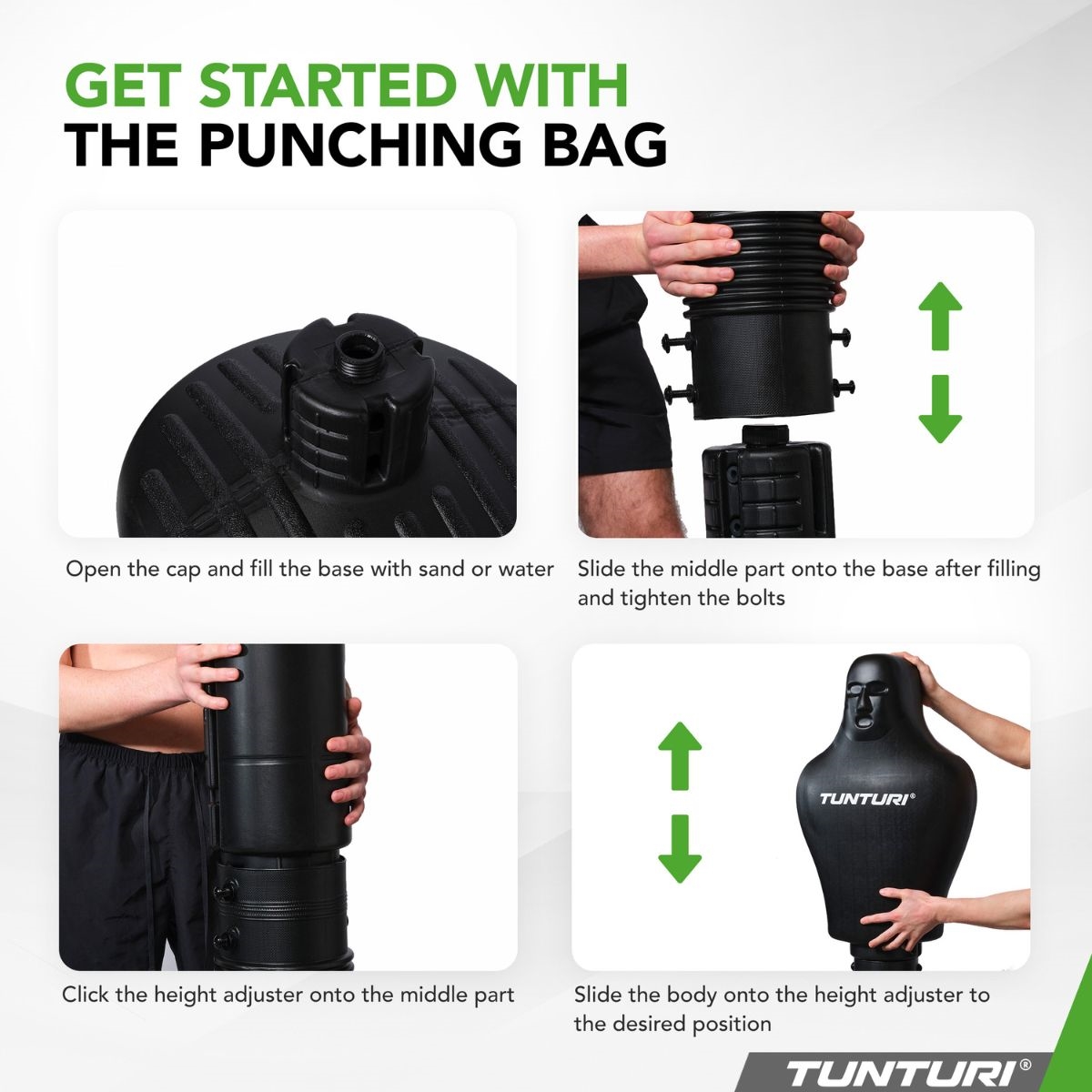 GET STARTED WITH
THE PUNCHING BAG

Open the cap and fill the base with sand or water

Slide the middle part onto the base after filling and tighten the bolts

Click the height adjuster onto the middle part

TUNTURI®

Slide the body onto the height adjuster to the desired position

TUNTURI®